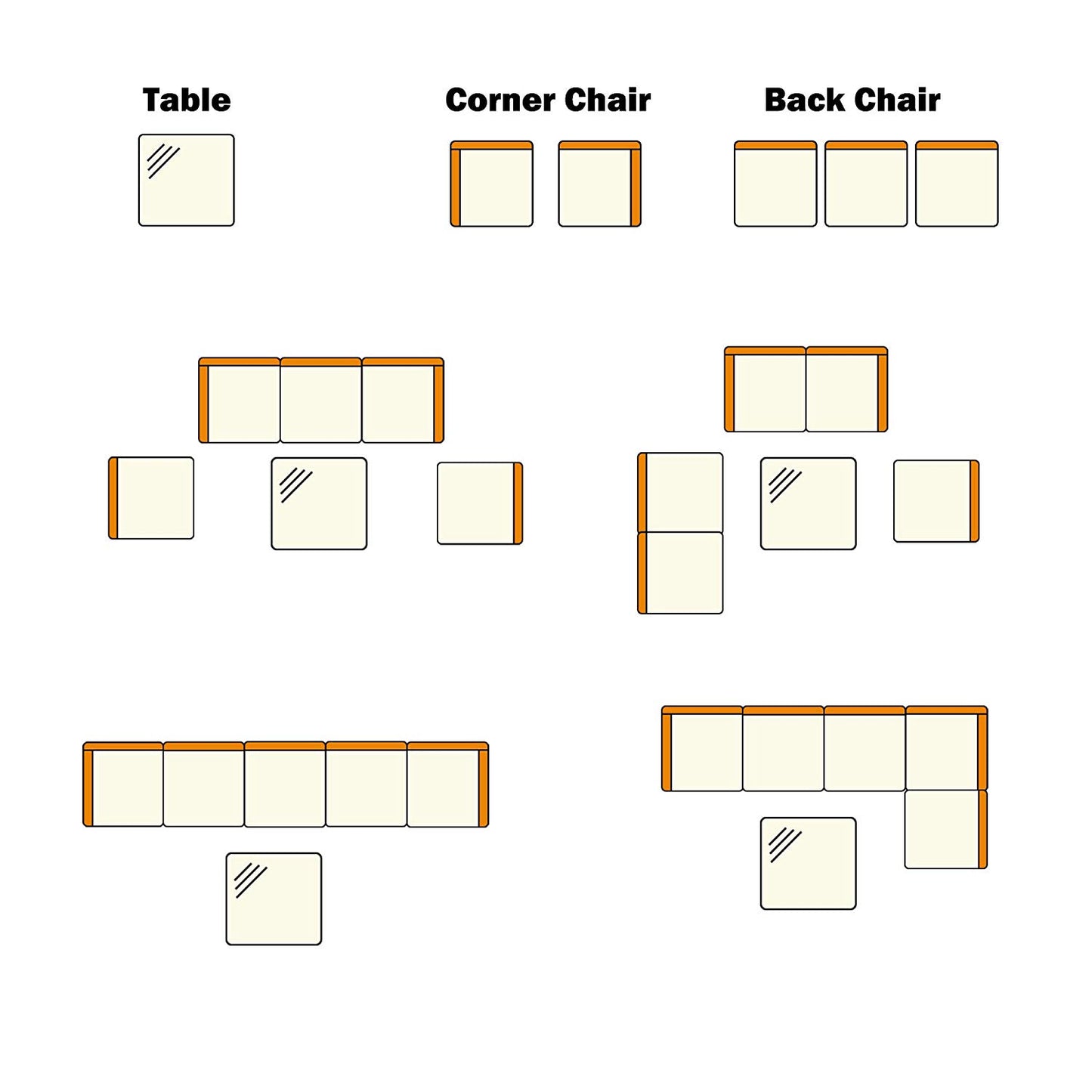 Table

Corner Chair

Back Chair